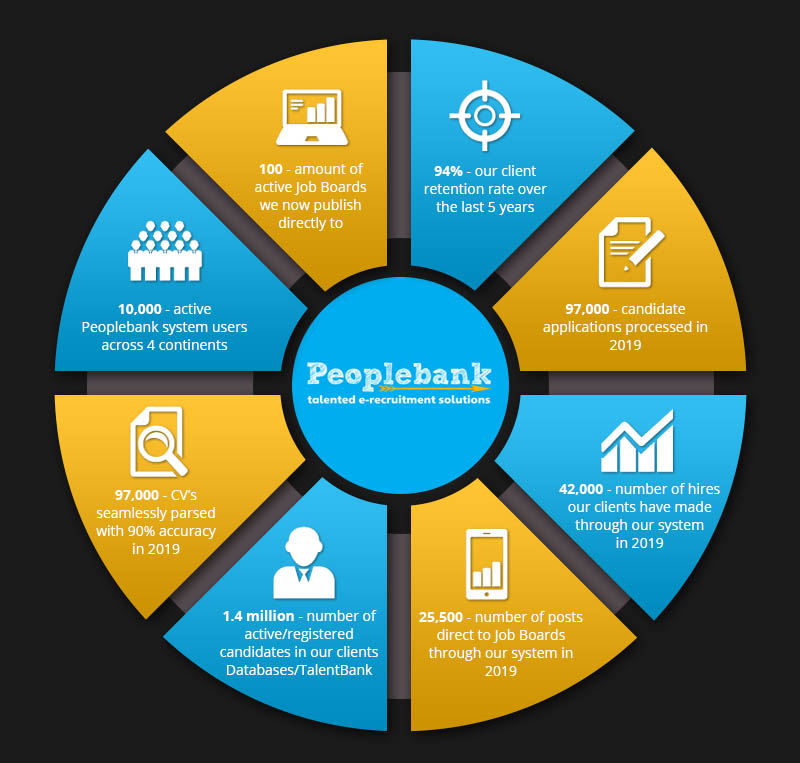 100 - amount of active Job Boards we now publish directly to

94% - our client retention rate over the last 5 years

97,000 - candidate applications processed in 2019

42,000 - number of hires our clients have made through our system in 2019

25,500 - number of posts direct to Job Boards through our system in 2019

1.4 million - number of active/registered candidates in our clients Databases/TalentBank

97,000 - CV's seamlessly parsed with 90% accuracy in 2019

10,000 - active Peoplebank system users across 4 continents

Peoplebank
talented e-recruitment solutions